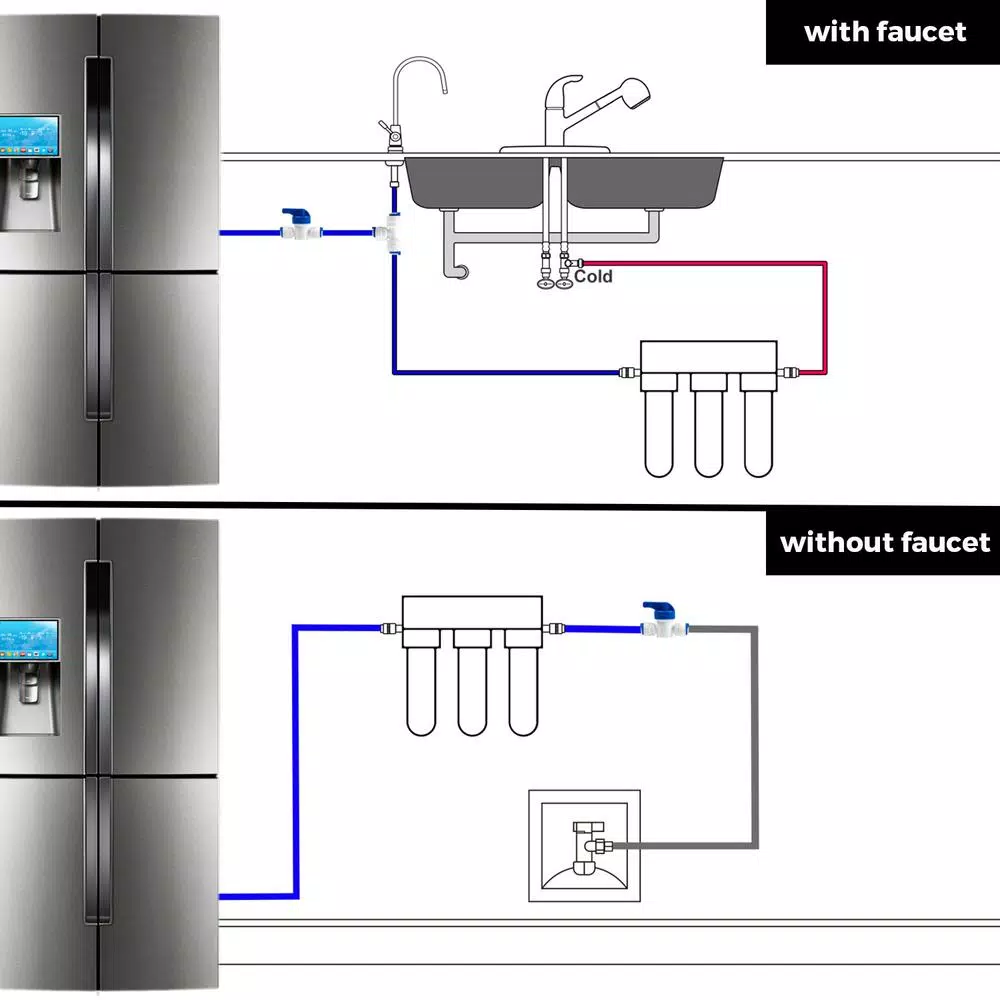 with faucet

Cold

without faucet