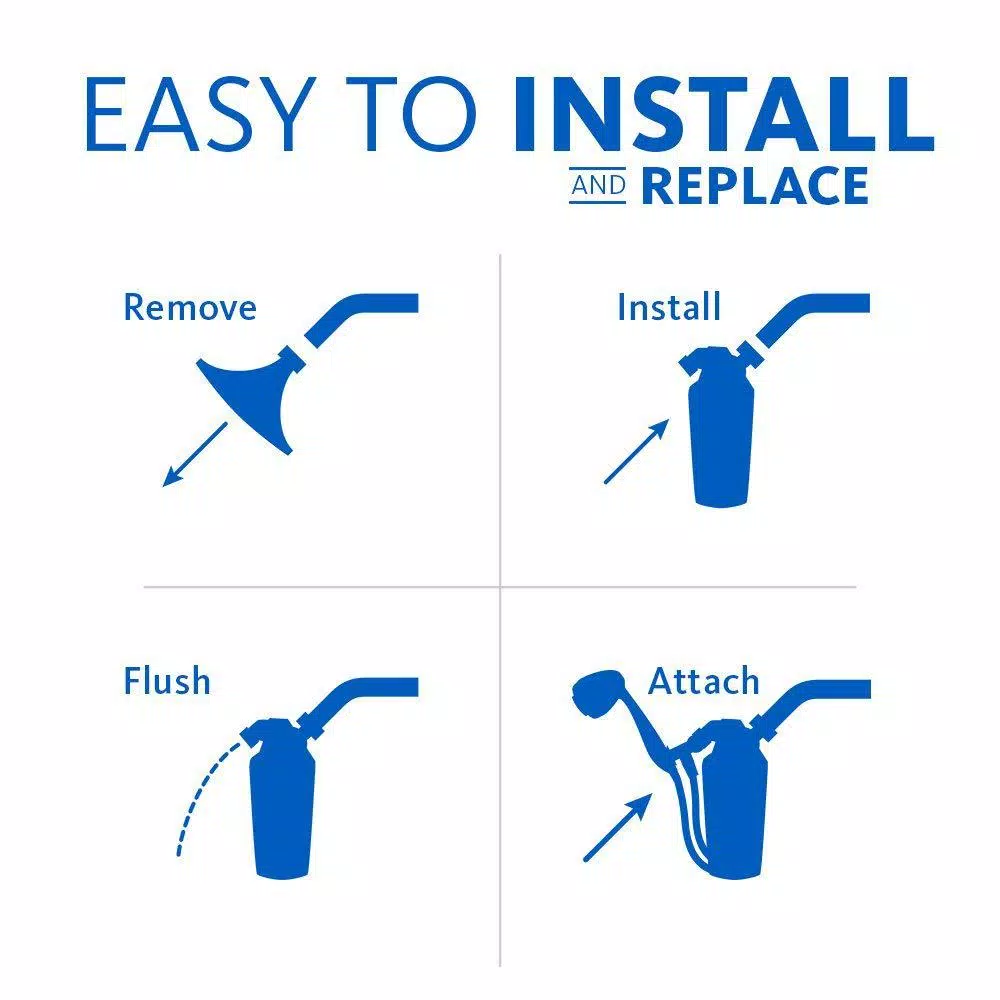 EASY TO INSTALL
AND REPLACE

Remove

Install

Flush

Attach